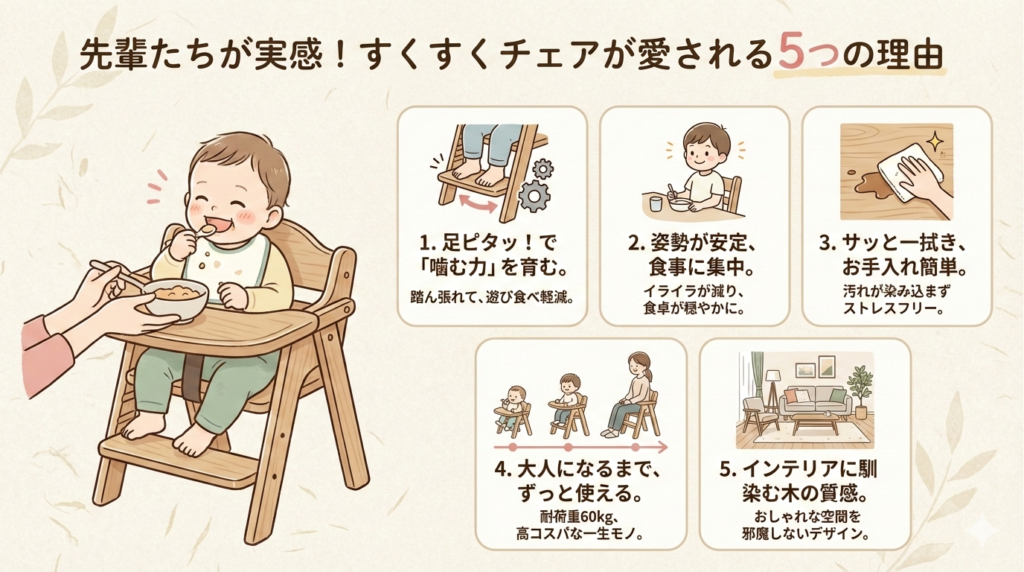 先輩たちが実感！すくすくチェアが愛される5つの理由

1. 足ピタッ！で「噛む力」を育む。
踏ん張れて、遊び食べ軽減。

2. 姿勢が安定、食事に集中。
イライラが減り、食卓が穏やかに。

3. サッと一拭き、お手入れ簡単。
汚れが染み込まずストレスフリー。

4. 大人になるまで、ずっと使える。
耐荷重60kg、高コスパな一生モノ。

5. インテリアに馴染む木の質感。
おしゃれな空間を邪魔しないデザイン。